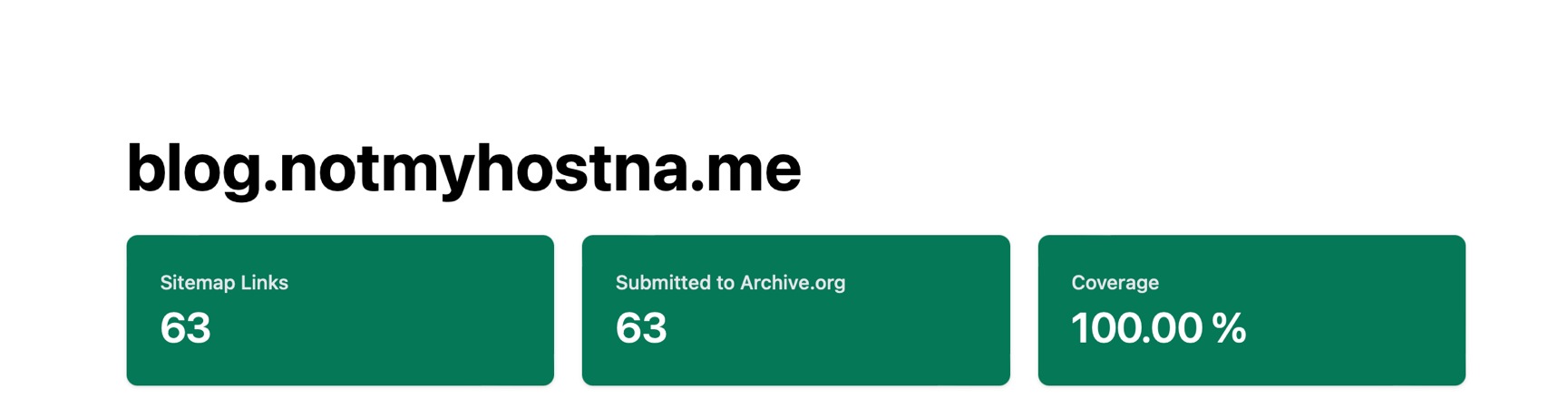 blog.notmyhostna.me

Sitemap Links
63

Submitted to Archive.org
63

Coverage
100.00 %